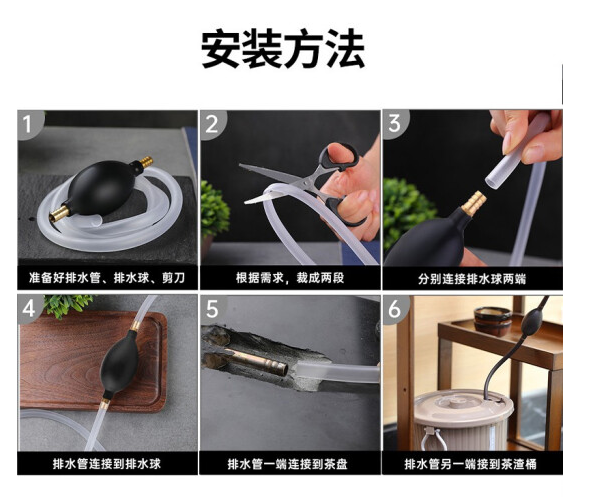 安装方法

1
准备好排水管、排水球、剪刀

2
根据需求，裁成两段

3
分别连接排水球两端

4
排水管连接到排水球

5
排水管一端连接到茶盘

6
排水管另一端接到茶渣桶